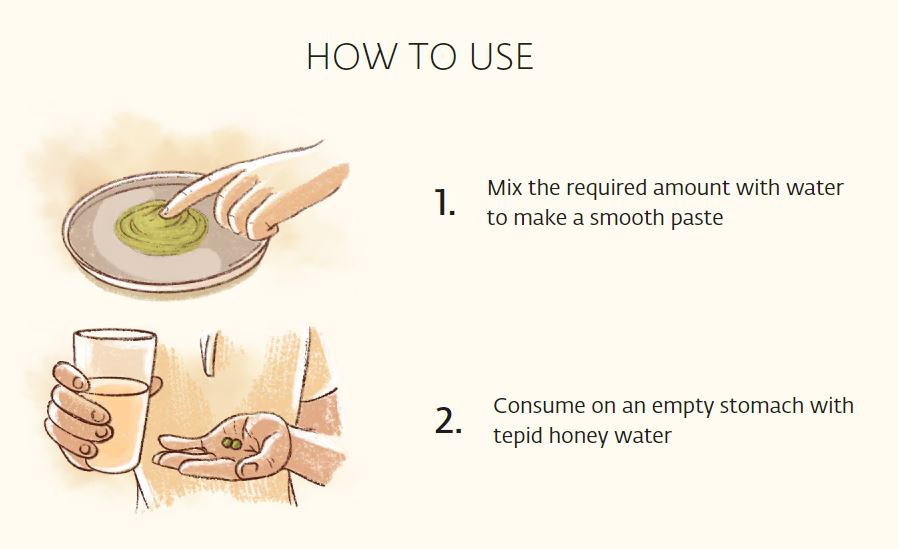 HOW TO USE

1. Mix the required amount with water to make a smooth paste

2. Consume on an empty stomach with tepid honey water